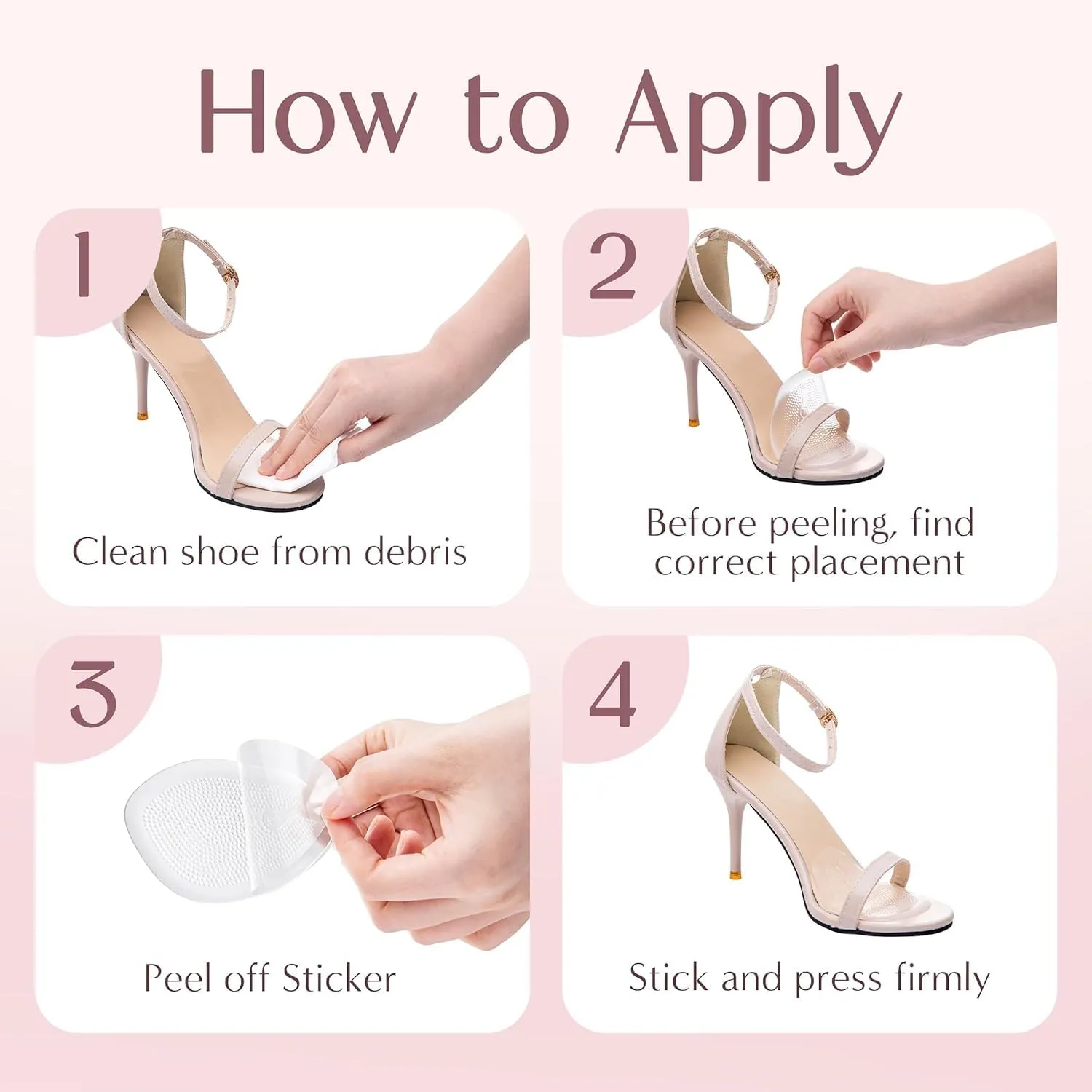 How to Apply

1

Clean shoe from debris

2

Before peeling, find correct placement

3

Peel off Sticker

4

Stick and press firmly